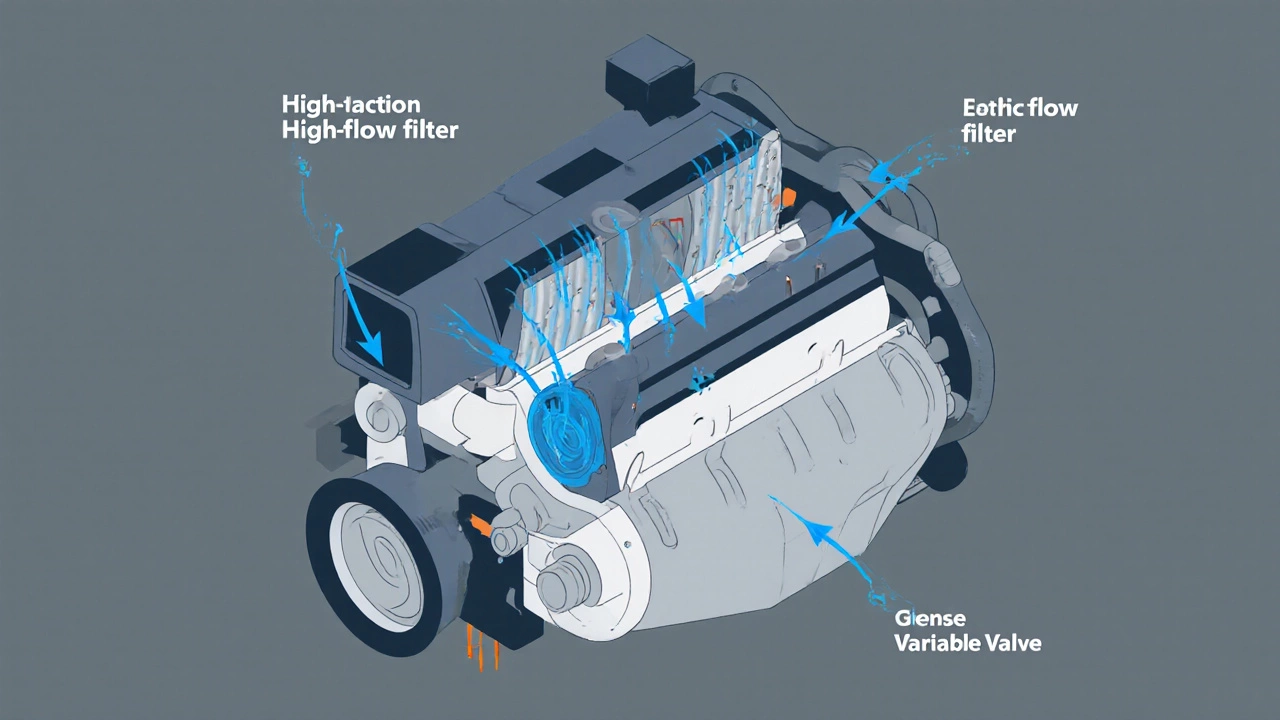 High-taction
High-flow filter

Eothic flow
filter

Glense
Variable Valve